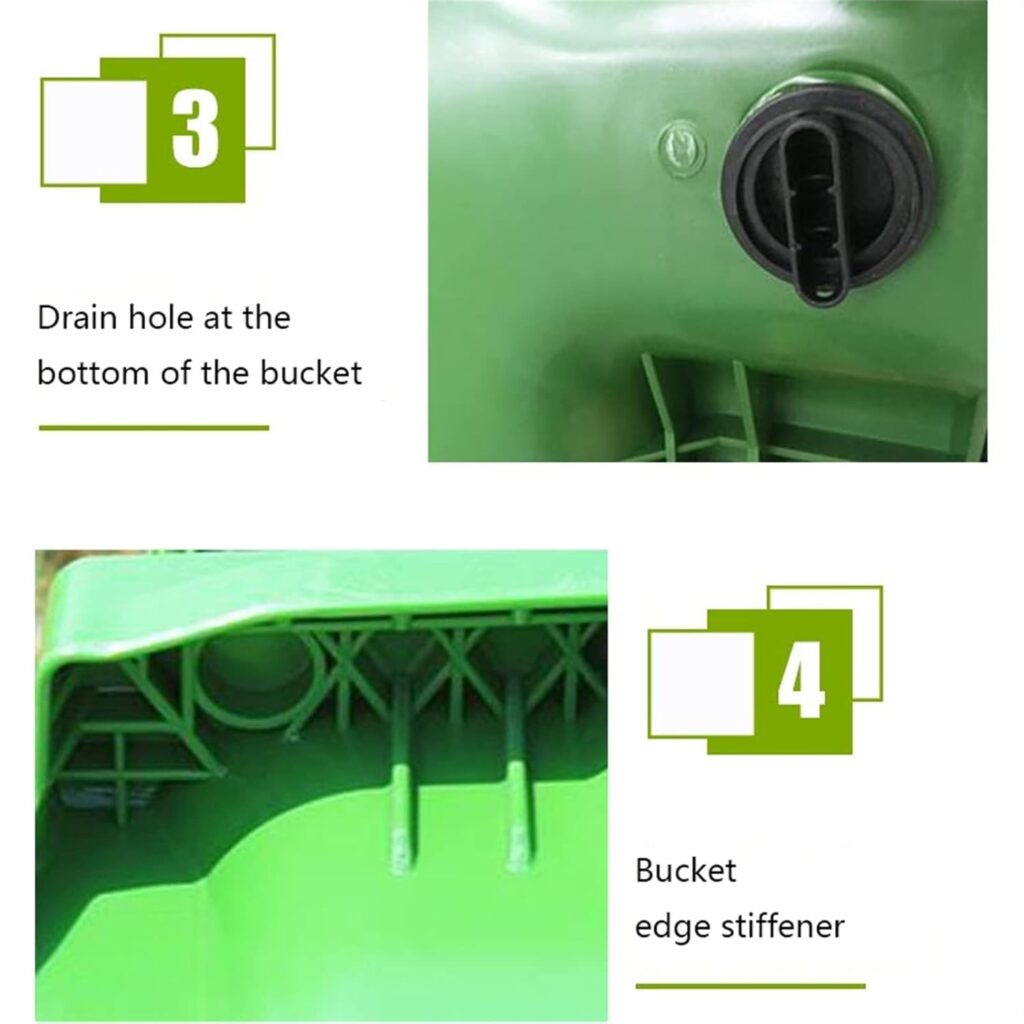 3

Drain hole at the bottom of the bucket

4

Bucket edge stiffener