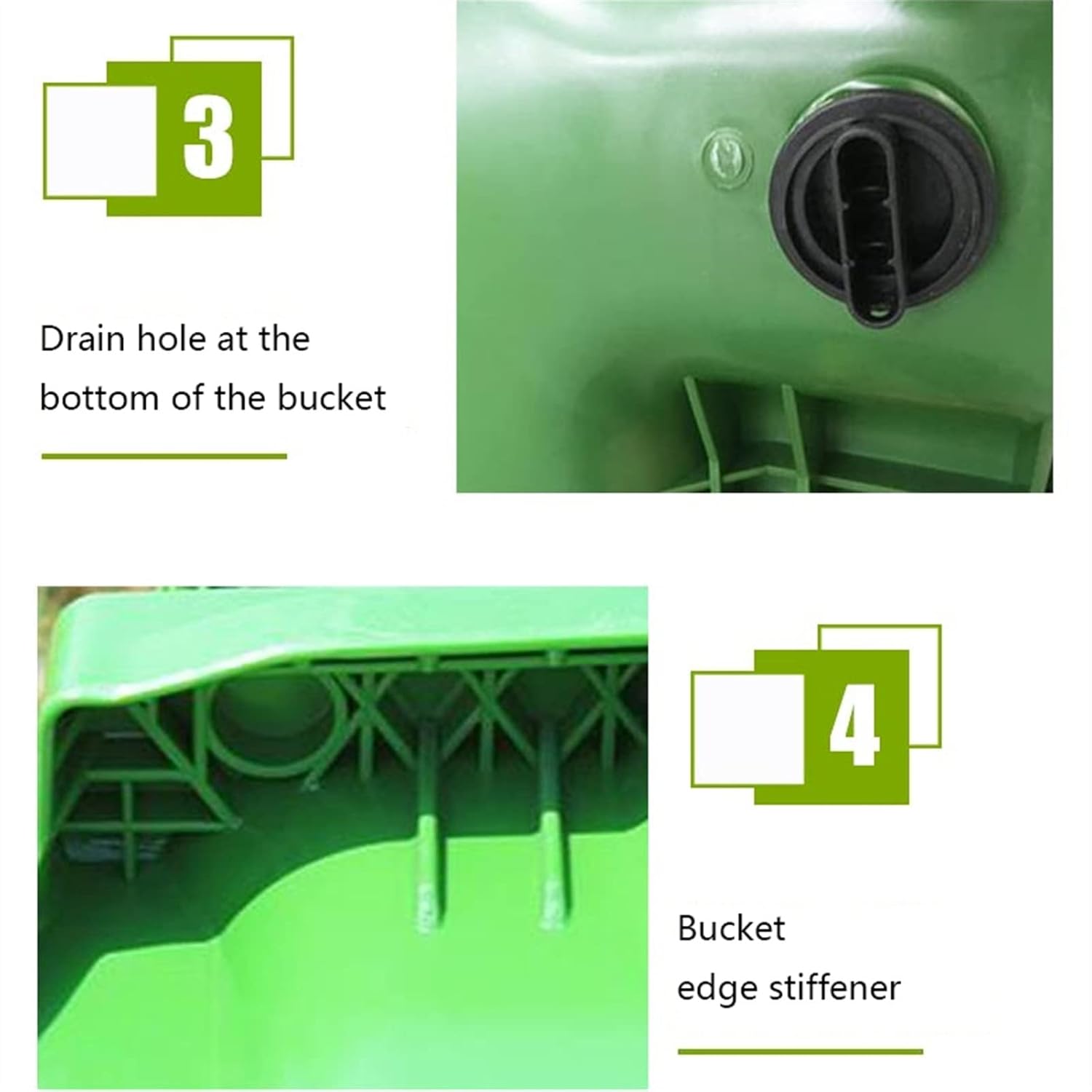 3

Drain hole at the bottom of the bucket

4

Bucket
edge stiffener